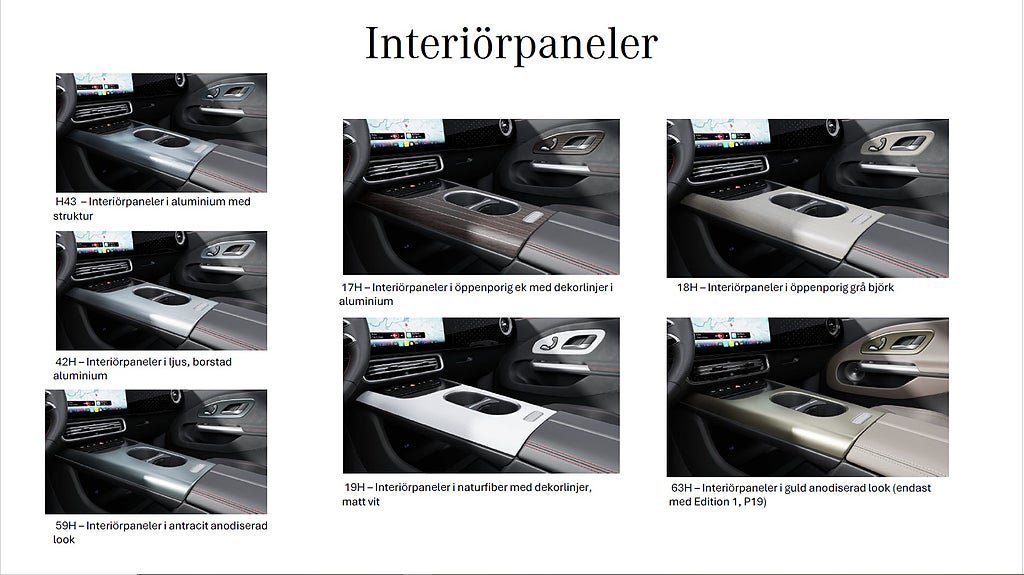 Interiörpaneler

H43 – Interiörpaneler i aluminium med struktur

42H – Interiörpaneler i ljus, borstad aluminium

59H – Interiörpaneler i antracit anodiserad look

17H – Interiörpaneler i öppenporig ek med dekorlinjer i aluminium

19H – Interiörpaneler i naturfiber med dekorlinjer, matt vit

18H – Interiörpaneler i öppenporig grå björk

63H – Interiörpaneler i guld anodiserad look (endast med Edition 1, P19)